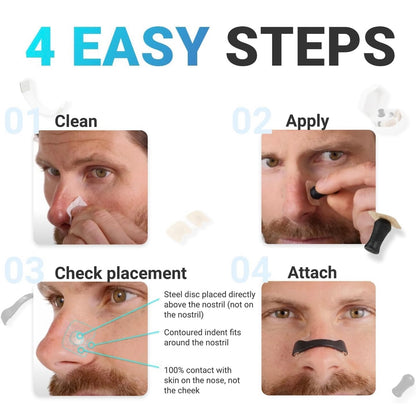 4 EASY STEPS

01 Clean

02 Apply

03 Check placement

Steel disc placed directly above the nostril (not on the nostril)

Contoured indent fits around the nostril

100% contact with skin on the nose, not the cheek

04 Attach