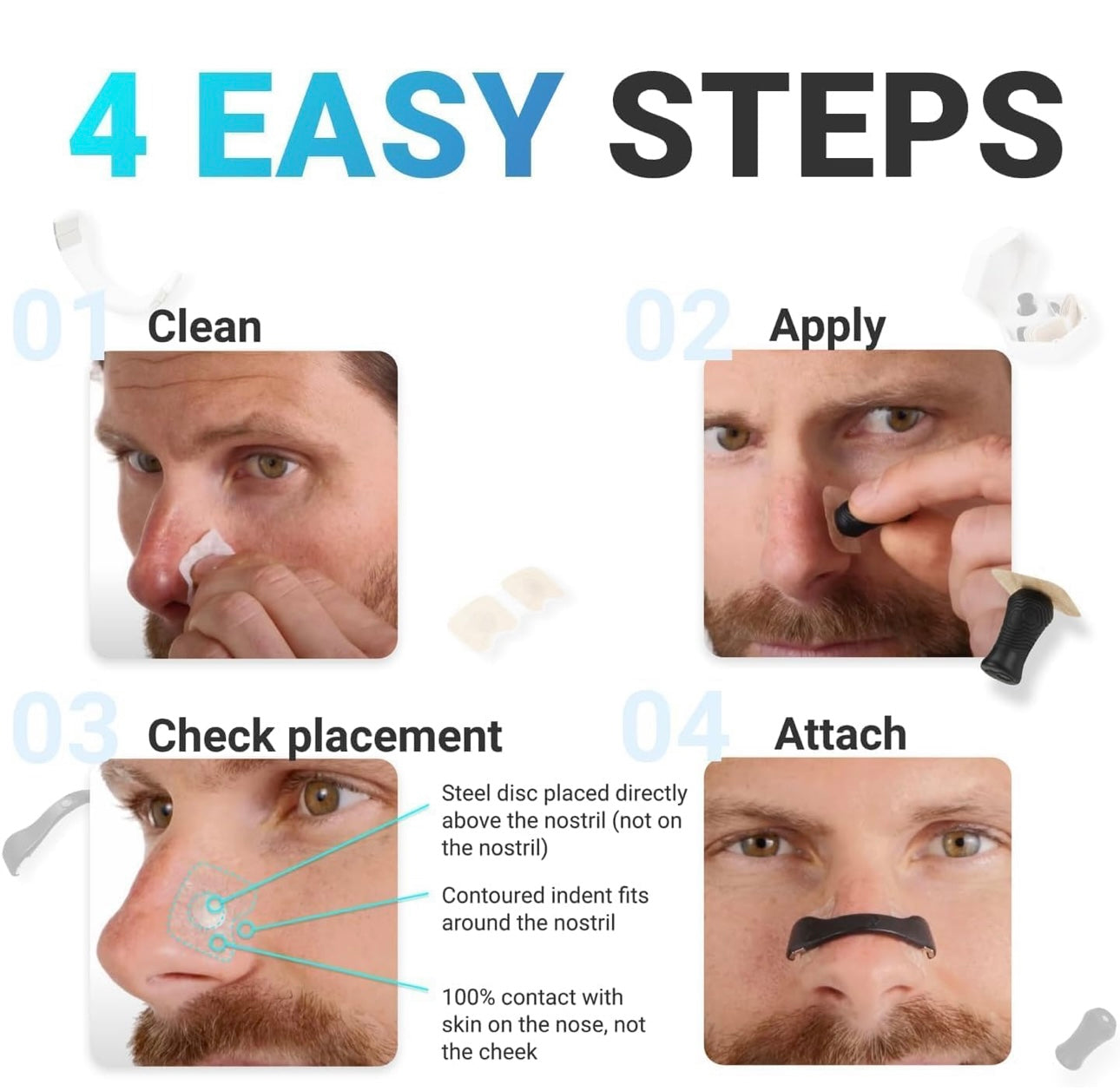 4 EASY STEPS

01 Clean

02 Apply

03 Check placement

Steel disc placed directly above the nostril (not on the nostril)

Contoured indent fits around the nostril

100% contact with skin on the nose, not the cheek

04 Attach