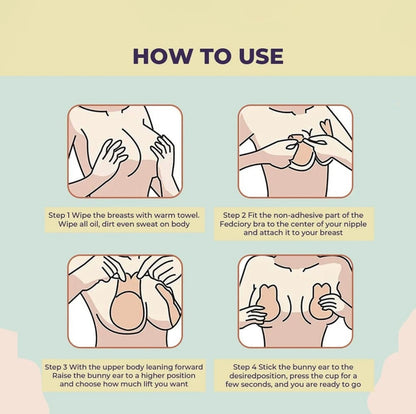 HOW TO USE

Step 1 Wipe the breasts with warm towel. Wipe all oil, dirt even sweat on body

Step 2 Fit the non-adhesive part of the Fedciory bra to the center of your nipple and attach it to your breast

Step 3 With the upper body leaning forward Raise the bunny ear to a higher position and choose how much lift you want

Step 4 Stick the bunny ear to the desiredposition, press the cup for a few seconds, and you are ready to go