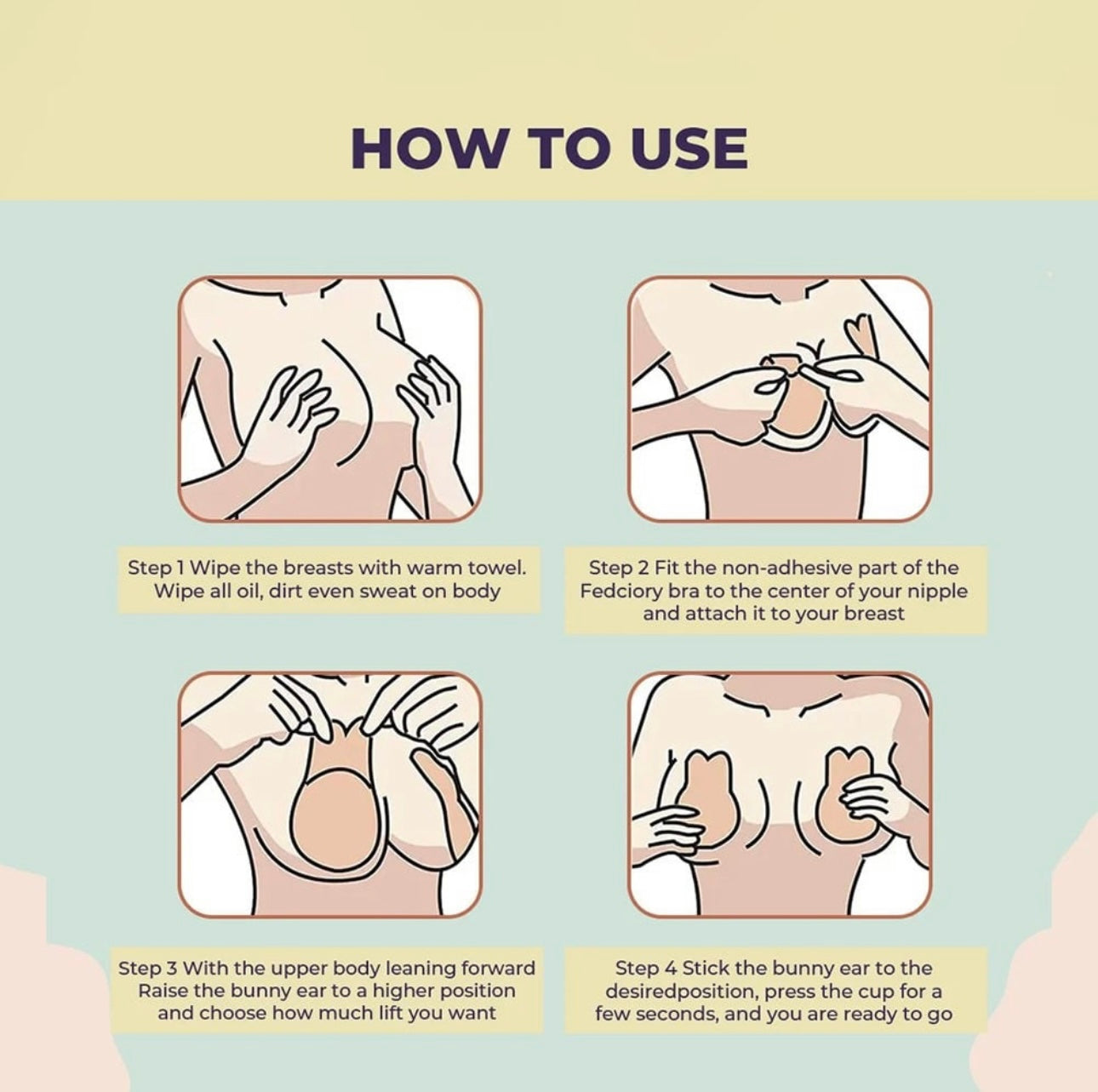 HOW TO USE

Step 1 Wipe the breasts with warm towel. Wipe all oil, dirt even sweat on body

Step 2 Fit the non-adhesive part of the Fedciory bra to the center of your nipple and attach it to your breast

Step 3 With the upper body leaning forward Raise the bunny ear to a higher position and choose how much lift you want

Step 4 Stick the bunny ear to the desiredposition, press the cup for a few seconds, and you are ready to go