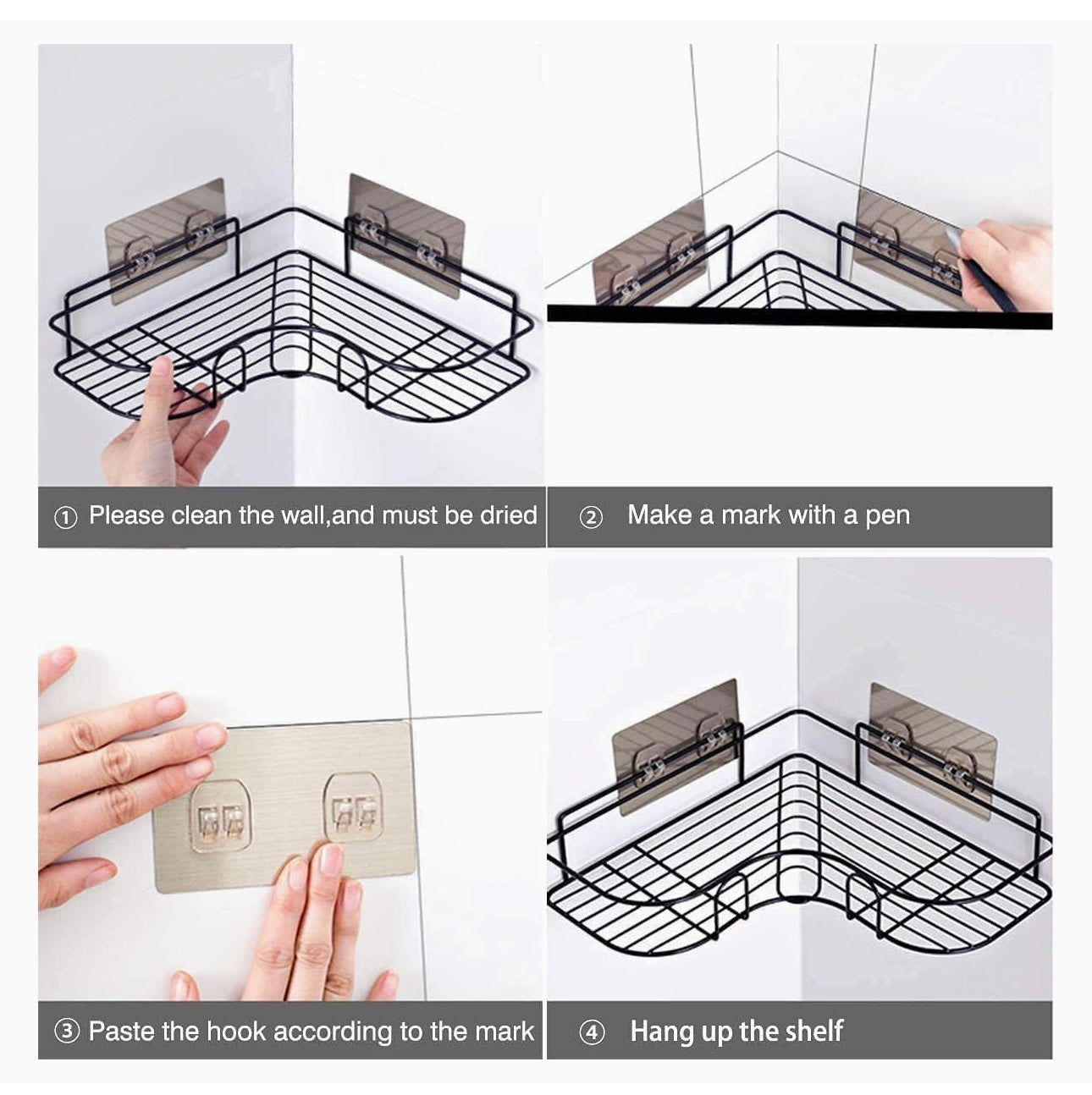 ① Please clean the wall,and must be dried

② Make a mark with a pen

③ Paste the hook according to the mark

④ Hang up the shelf