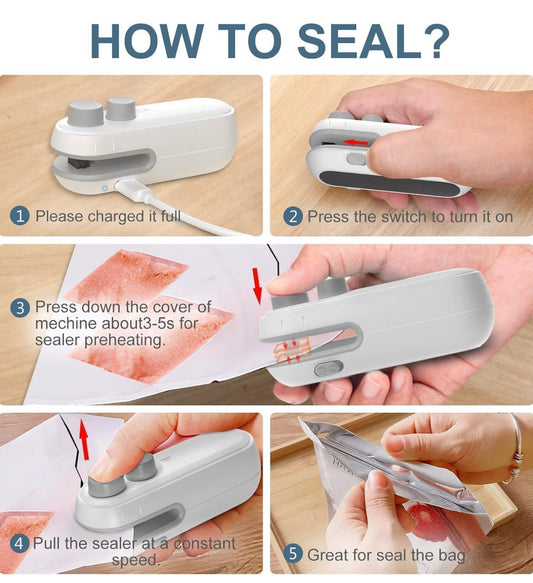 HOW TO SEAL?

1 Please charged it full

2 Press the switch to turn it on

3 Press down the cover of mechine about3-5s for sealer preheating.

4 Pull the sealer at a constant speed.

5 Great for seal the bag