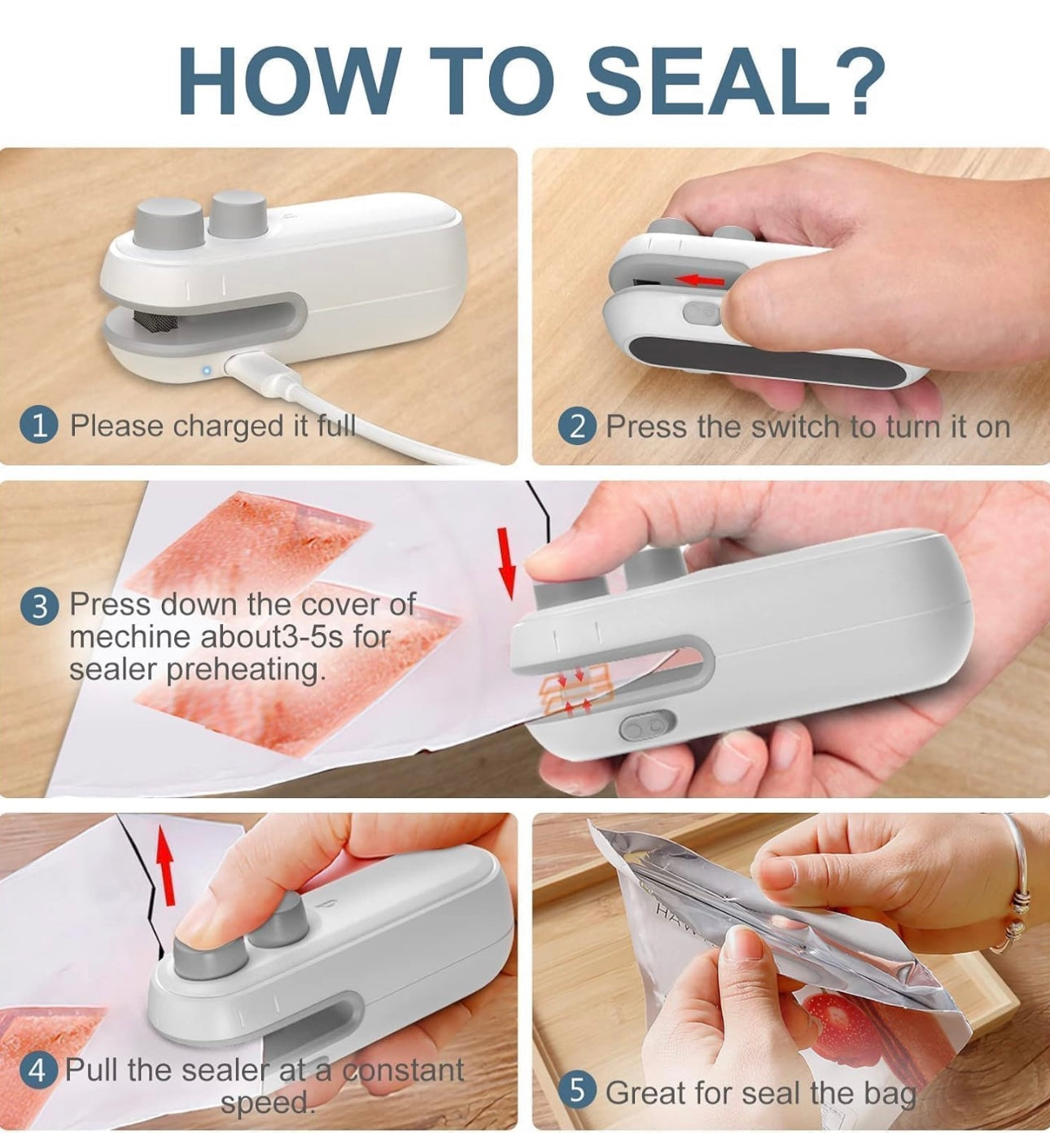 HOW TO SEAL?

1 Please charged it full

2 Press the switch to turn it on

3 Press down the cover of mechine about3-5s for sealer preheating.

4 Pull the sealer at a constant speed.

5 Great for seal the bag