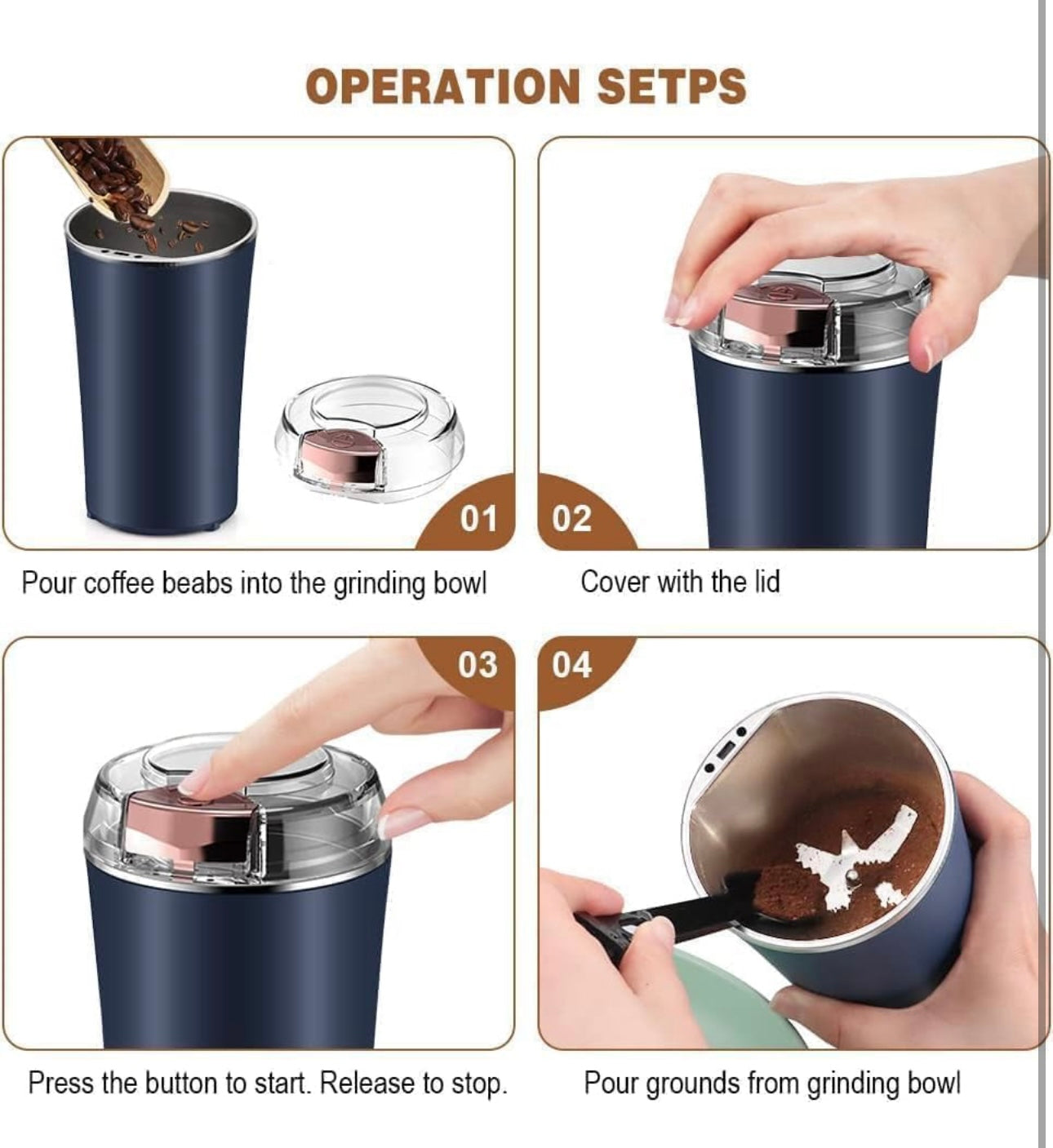 OPERATION SETPS

01

Pour coffee beabs into the grinding bowl

02

Cover with the lid

03

Press the button to start. Release to stop.

04

Pour grounds from grinding bowl